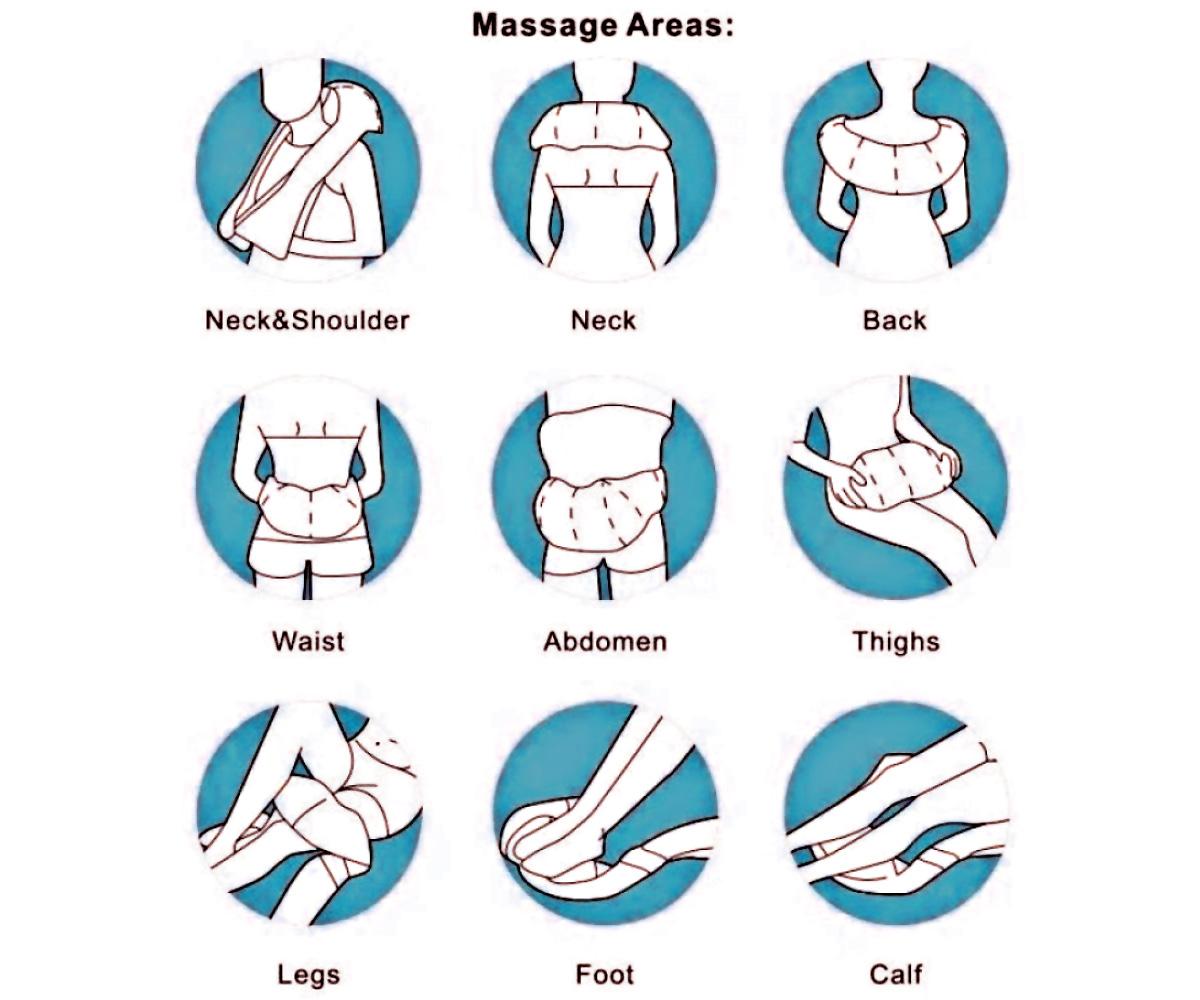 Massage Areas:

Neck&Shoulder

Neck

Back

Waist

Abdomen

Thighs

Legs

Foot

Calf